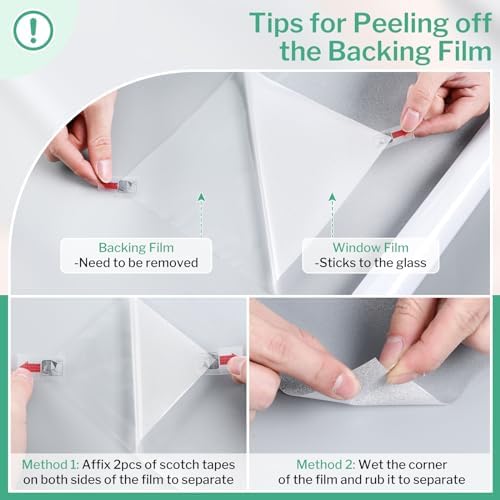 !

Tips for Peeling off the Backing Film

Backing Film
-Need to be removed

Window Film
-Sticks to the glass

Method 1: Affix 2pcs of scotch tapes on both sides of the film to separate

Method 2: Wet the corner of the film and rub it to separate