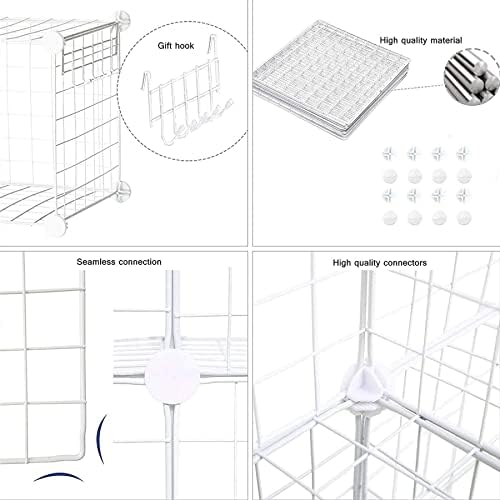 Gift hook

High quality material

Seamless connection

High quality connectors