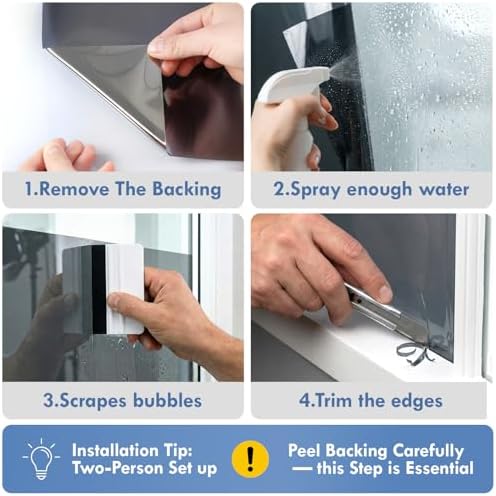 1.Remove The Backing

2.Spray enough water

3.Scrapes bubbles

4.Trim the edges

Installation Tip: Two-Person Set up

!

Peel Backing Carefully — this Step is Essential