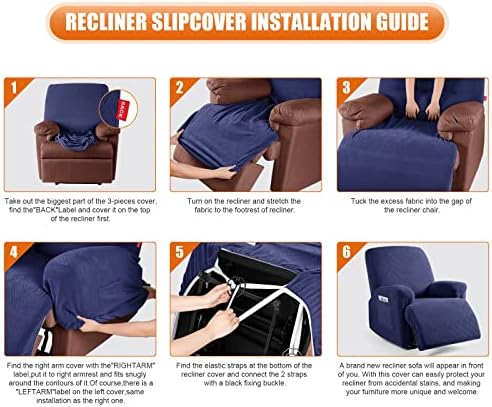 RECLINER SLIPCOVER INSTALLATION GUIDE

1

BACK

Take out the biggest part of the 3-pieces cover, find the"BACK"Label and cover it on the top of the recliner first.

2

Turn on the recliner and stretch the fabric to the footrest of recliner.

3

Tuck the excess fabric into the gap of the recliner chair.

4

Find the right arm cover with the"RIGHTARM" label,put it to right armrest and fits snugly around the contours of it.Of course,there is a "LEFTARM"label on the left cover,same installation as the right one.

5

Find the elastic straps at the bottom of the recliner cover and connect the 2 straps with a black fixing buckle.

6

A brand new recliner sofa will appear in front of you. With this cover can easily protect your recliner from accidental stains, and making your furniture more unique and welcome.