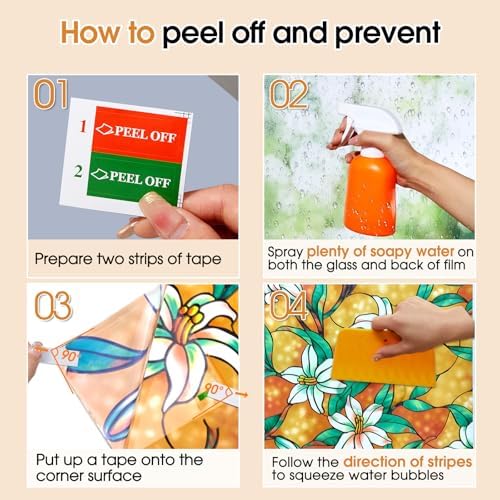 How to peel off and prevent

01

1 PEEL OFF

2 PEEL OFF

Prepare two strips of tape

02

Spray plenty of soapy water on both the glass and back of film

03

90°

90°

Put up a tape onto the corner surface

04

Follow the direction of stripes to squeeze water bubbles