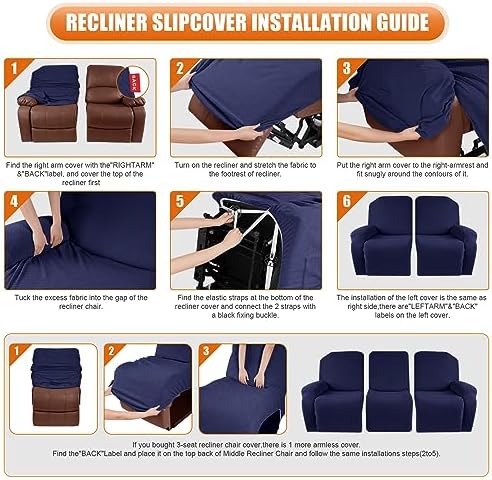 RECLINER SLIPCOVER INSTALLATION GUIDE

1

BACK

Find the right arm cover with the"RIGHTARM" &"BACK"label, and cover the top of the recliner first

2

Turn on the recliner and stretch the fabric to the footrest of recliner.

3

Put the right arm cover to the right-armrest and fit snugly around the contours of it.

4

Tuck the excess fabric into the gap of the recliner chair.

5

Find the elastic straps at the bottom of the recliner cover and connect the 2 straps with a black fixing buckle.

6

The installation of the left cover is the same as right side,there are"LEFTARM"&"BACK" labels on the left cover.

1

2

3

If you bought 3-seat recliner chair cover,there is 1 more armless cover.
Find the"BACK"Label and place it on the top back of Middle Recliner Chair and follow the same installations steps(2to5).