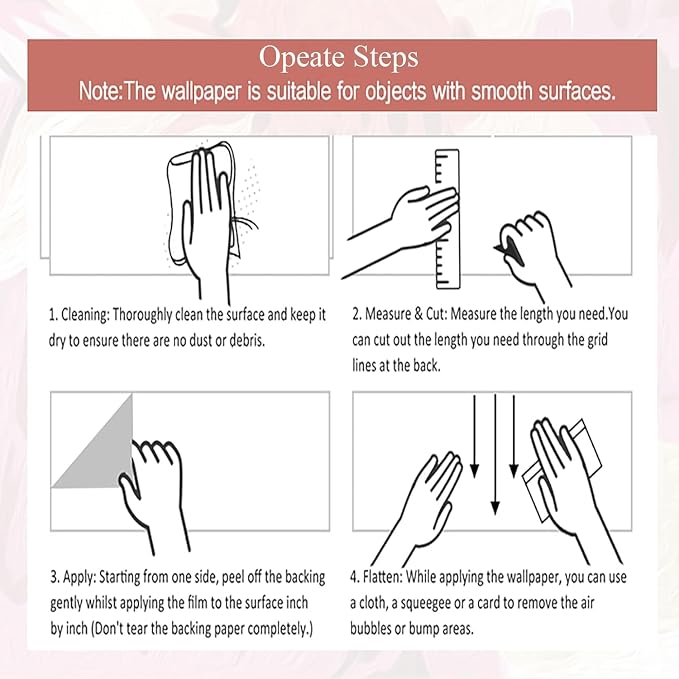 Opeate Steps
Note:The wallpaper is suitable for objects with smooth surfaces.

1. Cleaning: Thoroughly clean the surface and keep it dry to ensure there are no dust or debris.

2. Measure & Cut: Measure the length you need.You can cut out the length you need through the grid lines at the back.

3. Apply: Starting from one side, peel off the backing gently whilst applying the film to the surface inch by inch (Don't tear the backing paper completely.)

4. Flatten: While applying the wallpaper, you can use a cloth, a squeegee or a card to remove the air bubbles or bump areas.