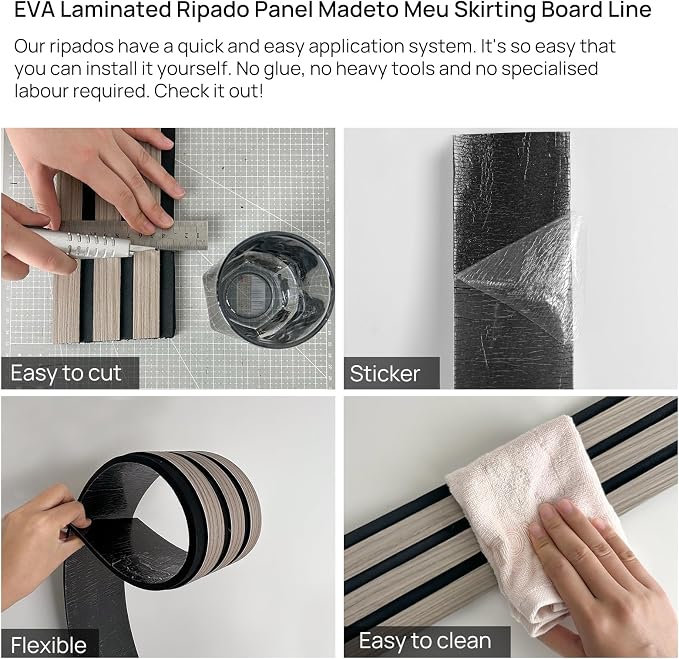 EVA Laminated Ripado Panel Madeto Meu Skirting Board Line

Our ripados have a quick and easy application system. It's so easy that you can install it yourself. No glue, no heavy tools and no specialised labour required. Check it out!

Easy to cut

Sticker

Flexible

Easy to clean