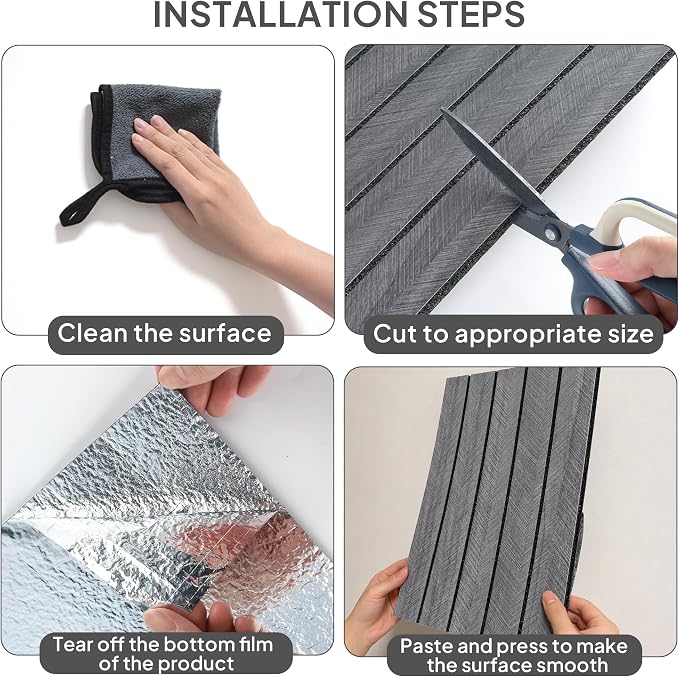 INSTALLATION STEPS

Clean the surface

Cut to appropriate size

Tear off the bottom film of the product

Paste and press to make the surface smooth