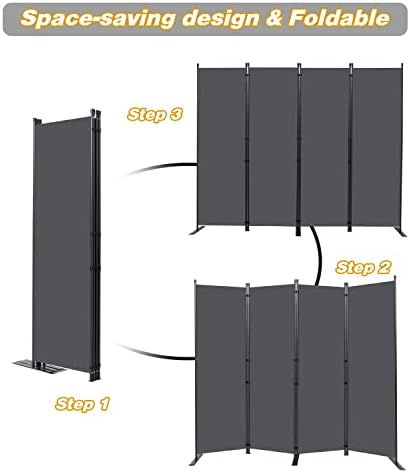 Space-saving design & Foldable

Step 3

Step 2

Step 1