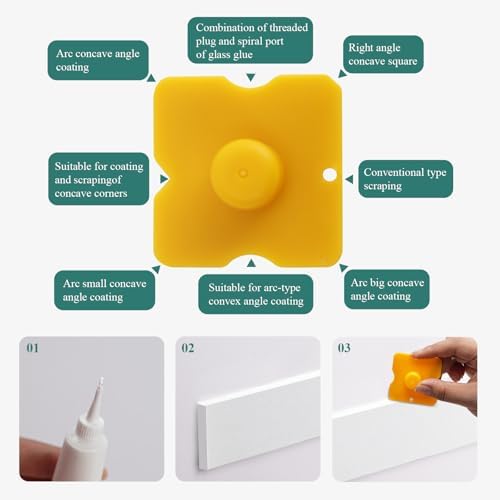 Arc concave angle coating

Combination of threaded plug and spiral port of glass glue

Right angle concave square

Suitable for coating and scrapingof concave corners

Conventional type scraping

Arc small concave angle coating

Suitable for arc-type convex angle coating

Arc big concave angle coating

01

02

03