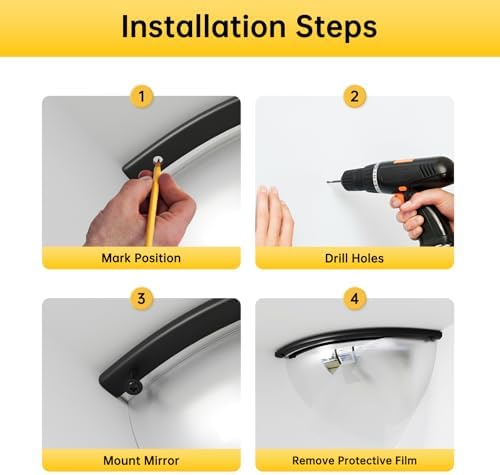 Installation Steps

1

Mark Position

2

Drill Holes

3

Mount Mirror

4

Remove Protective Film