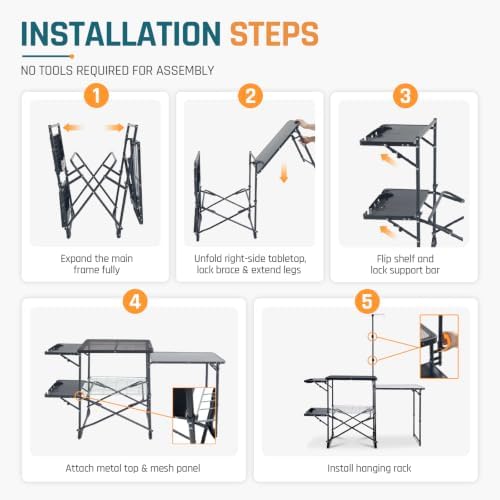 INSTALLATION STEPS

NO TOOLS REQUIRED FOR ASSEMBLY

1
Expand the main frame fully

2
Unfold right-side tabletop, lock brace & extend legs

3
Flip shelf and lock support bar

4
Attach metal top & mesh panel

5
Install hanging rack