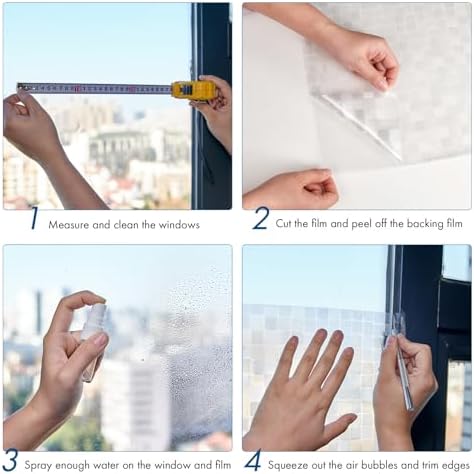 1 Measure and clean the windows

2 Cut the film and peel off the backing film

3 Spray enough water on the window and film

4 Squeeze out the air bubbles and trim edges