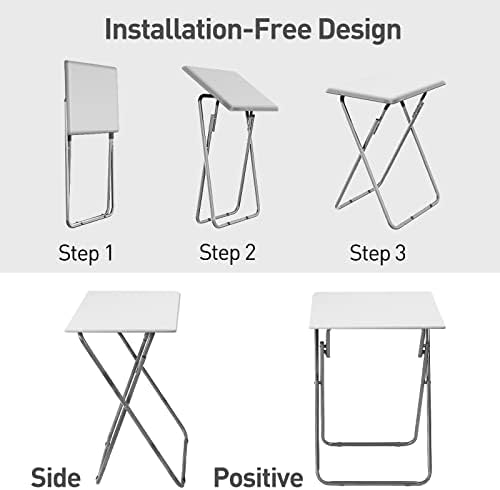 Installation-Free Design

Step 1

Step 2

Step 3

Side

Positive