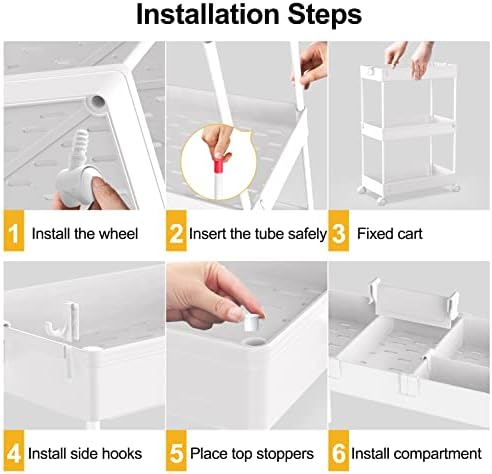 Installation Steps

1 Install the wheel

2 Insert the tube safely

3 Fixed cart

4 Install side hooks

5 Place top stoppers

6 Install compartment