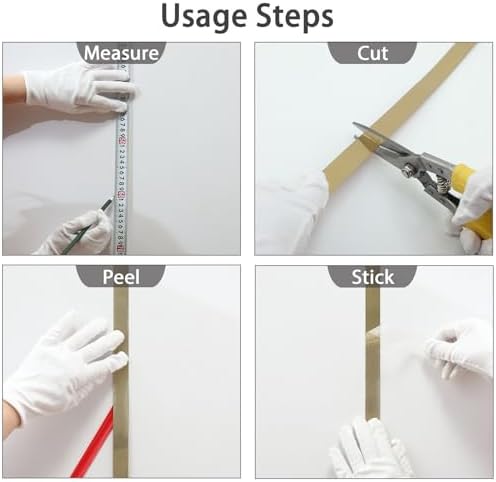 Usage Steps

Measure

Cut

Peel

Stick