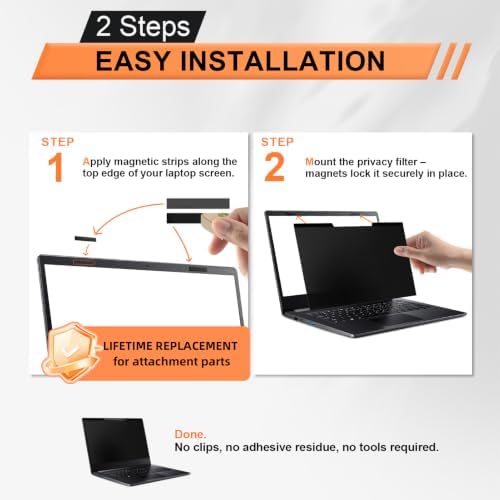 2 Steps
EASY INSTALLATION

STEP
1
Apply magnetic strips along the top edge of your laptop screen.

LIFETIME REPLACEMENT
for attachment parts

STEP
2
Mount the privacy filter – magnets lock it securely in place.

Done.
No clips, no adhesive residue, no tools required.