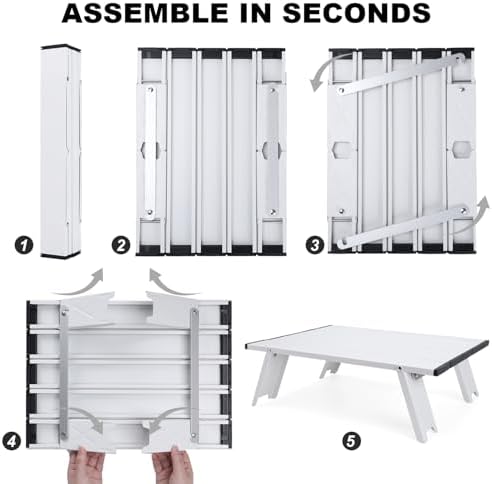 ASSEMBLE IN SECONDS

1

2

3

4

5