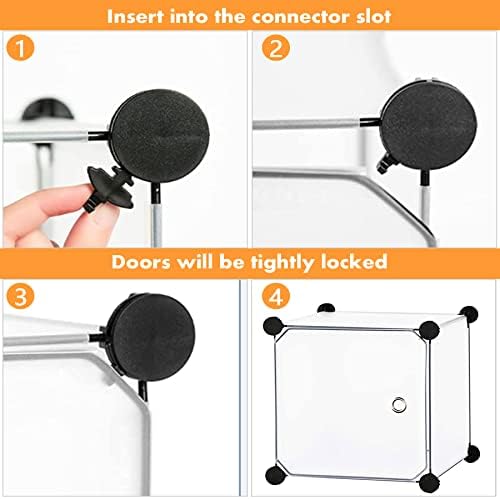 Insert into the connector slot

1

2

Doors will be tightly locked

3

4