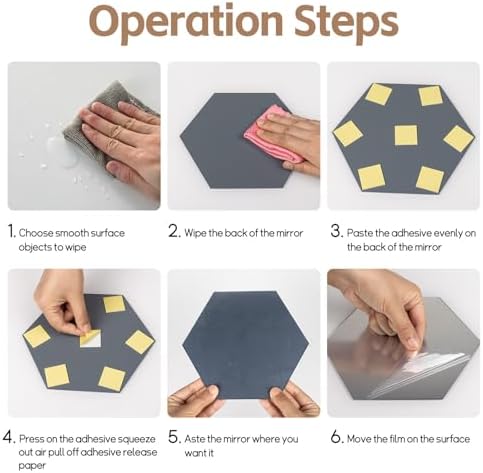 Operation Steps

1. Choose smooth surface objects to wipe

2. Wipe the back of the mirror

3. Paste the adhesive evenly on the back of the mirror

4. Press on the adhesive squeeze out air pull off adhesive release paper

5. Aste the mirror where you want it

6. Move the film on the surface