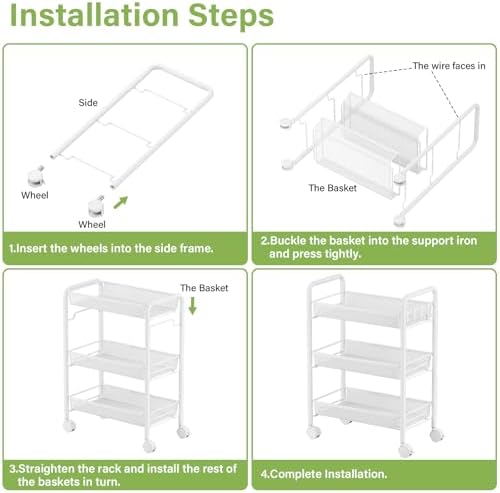 Installation Steps

Side

Wheel

Wheel

1.Insert the wheels into the side frame.

The wire faces in

The Basket

2.Buckle the basket into the support iron and press tightly.

The Basket

3.Straighten the rack and install the rest of the baskets in turn.

4.Complete Installation.