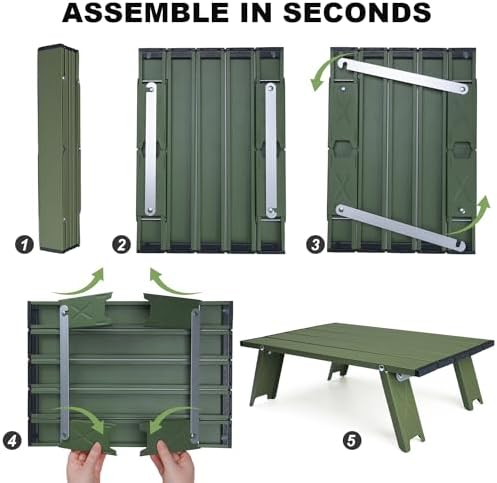 ASSEMBLE IN SECONDS

1

2

3

4

5