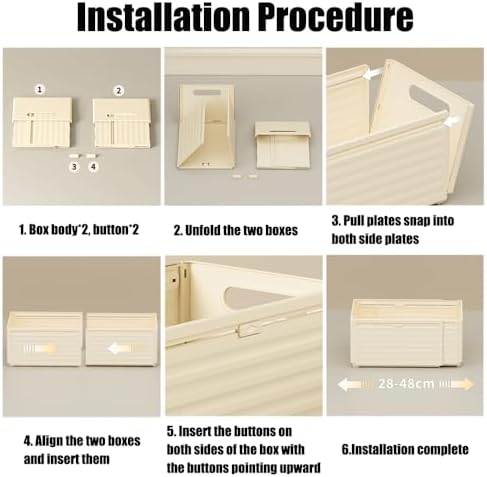 Installation Procedure

1

2

3

4

1. Box body*2, button*2

2. Unfold the two boxes

3. Pull plates snap into both side plates

4. Align the two boxes and insert them

5. Insert the buttons on both sides of the box with the buttons pointing upward

28-48cm

6.Installation complete