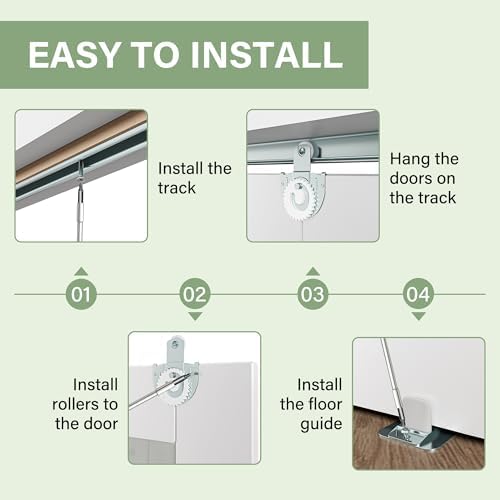 EASY TO INSTALL

Install the track

Hang the doors on the track

01

02

03

04

Install rollers to the door

Install the floor guide