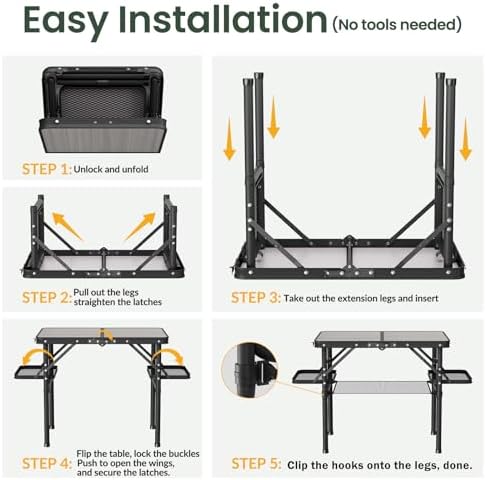 Easy Installation (No tools needed)

STEP 1: Unlock and unfold

STEP 2: Pull out the legs straighten the latches

STEP 3: Take out the extension legs and insert

STEP 4: Flip the table, lock the buckles Push to open the wings, and secure the latches.

STEP 5: Clip the hooks onto the legs, done.