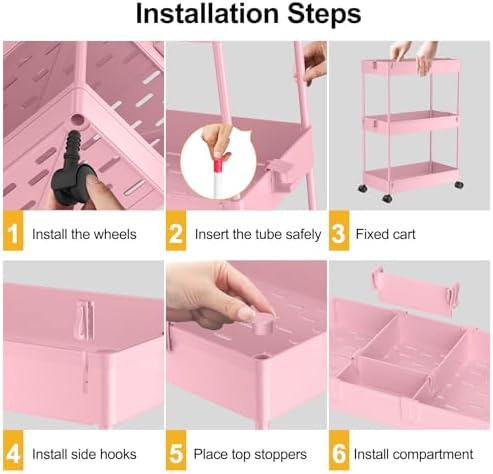 Installation Steps

1 Install the wheels

2 Insert the tube safely

3 Fixed cart

4 Install side hooks

5 Place top stoppers

6 Install compartment