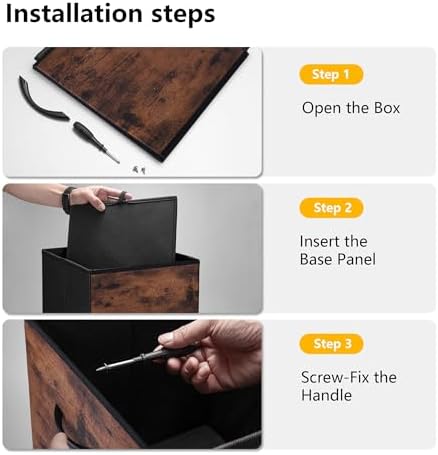 Installation steps

Step 1

Open the Box

Step 2

Insert the Base Panel

Step 3

Screw-Fix the Handle