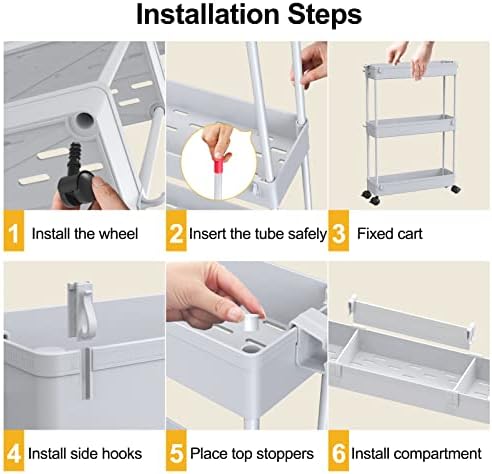 Installation Steps

1 Install the wheel

2 Insert the tube safely

3 Fixed cart

4 Install side hooks

5 Place top stoppers

6 Install compartment