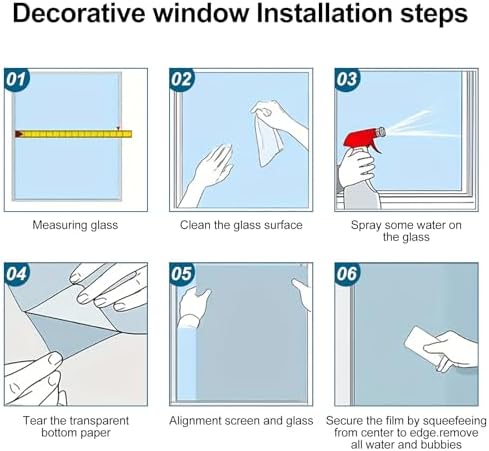 Decorative window Installation steps

01

Measuring glass

02

Clean the glass surface

03

Spray some water on the glass

04

Tear the transparent bottom paper

05

Alignment screen and glass

06

Secure the film by squeefeeing from center to edge.remove all water and bubbies