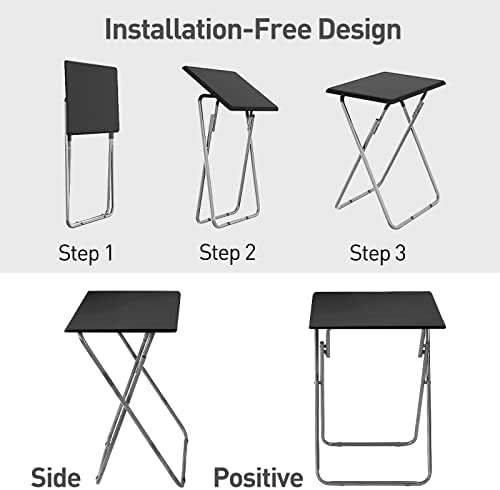 Installation-Free Design

Step 1

Step 2

Step 3

Side

Positive