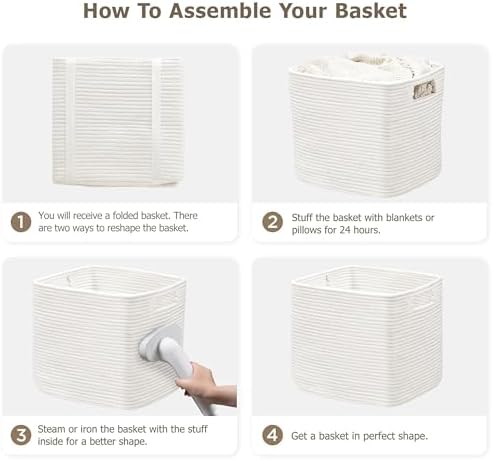 How To Assemble Your Basket

1 You will receive a folded basket. There are two ways to reshape the basket.

2 Stuff the basket with blankets or pillows for 24 hours.

3 Steam or iron the basket with the stuff inside for a better shape.

4 Get a basket in perfect shape.