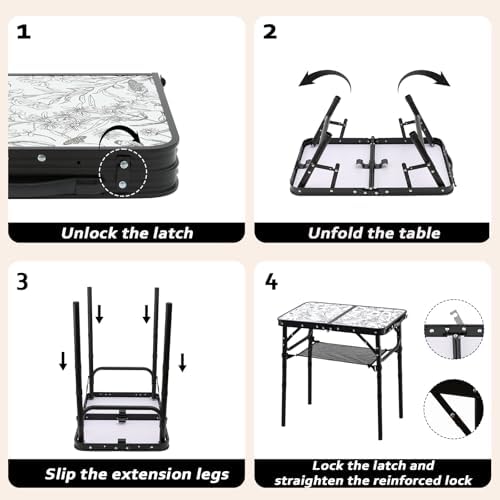 1

Unlock the latch

2

Unfold the table

3

Slip the extension legs

4

Lock the latch and straighten the reinforced lock