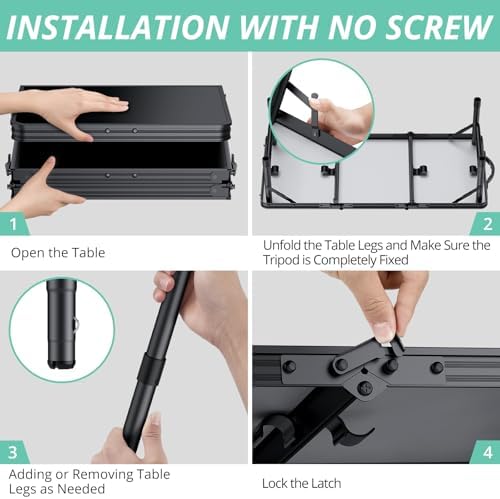 INSTALLATION WITH NO SCREW

1

Open the Table

2

Unfold the Table Legs and Make Sure the Tripod is Completely Fixed

3

Adding or Removing Table Legs as Needed

4

Lock the Latch