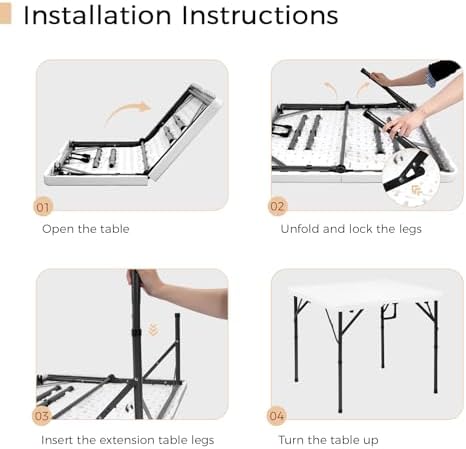 Installation Instructions

01

Open the table

02

Unfold and lock the legs

03

Insert the extension table legs

04

Turn the table up