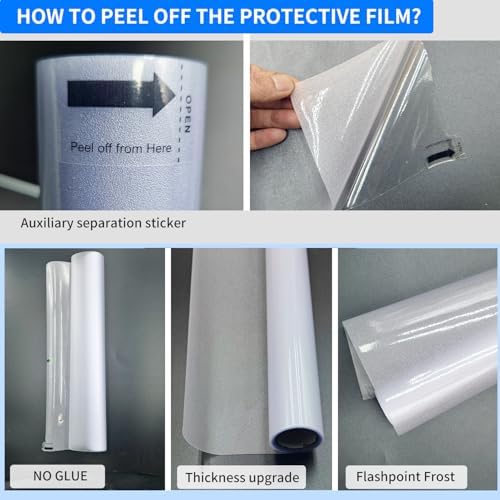 HOW TO PEEL OFF THE PROTECTIVE FILM?

OPEN

Peel off from Here

Auxiliary separation sticker

NO GLUE

Thickness upgrade

Flashpoint Frost