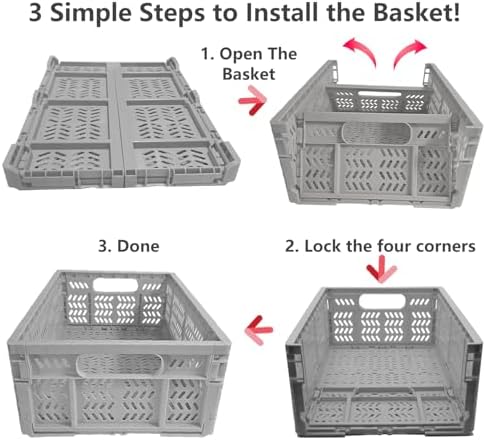 3 Simple Steps to Install the Basket!

1. Open The Basket

3. Done

2. Lock the four corners