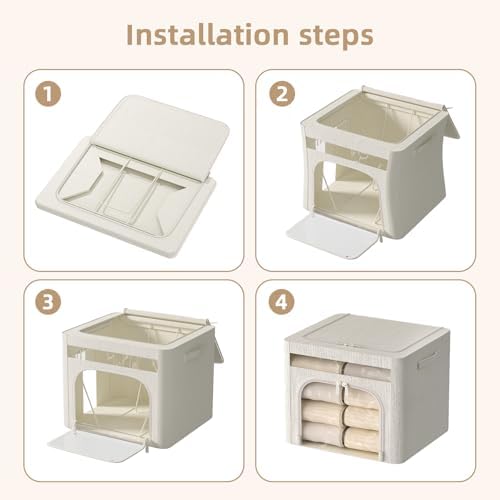 Installation steps

1

2

3

4