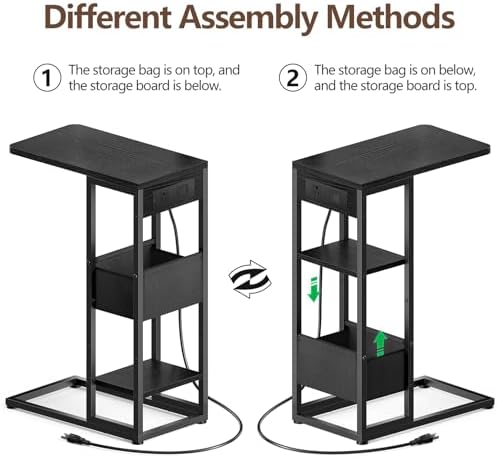 Different Assembly Methods

1 The storage bag is on top, and the storage board is below.

2 The storage bag is on below, and the storage board is top.