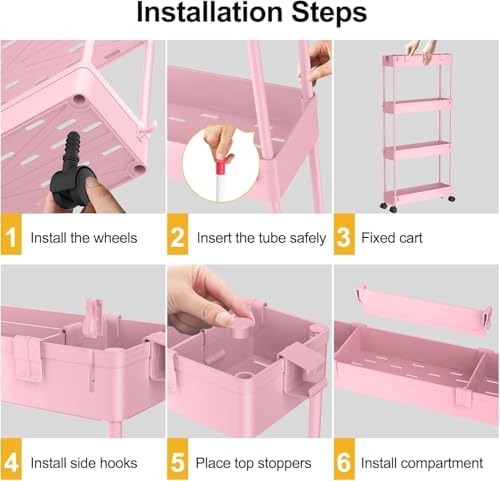 Installation Steps

1 Install the wheels

2 Insert the tube safely

3 Fixed cart

4 Install side hooks

5 Place top stoppers

6 Install compartment