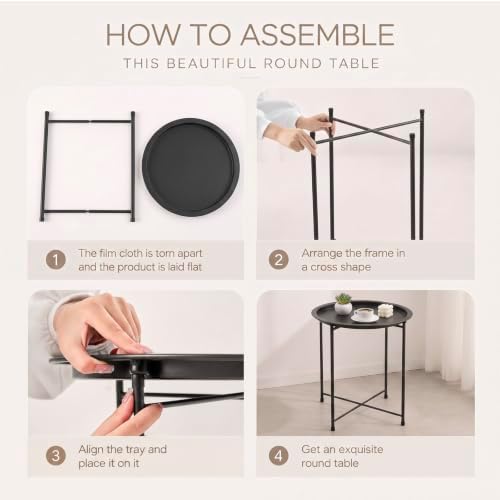 HOW TO ASSEMBLE
THIS BEAUTIFUL ROUND TABLE

1
The film cloth is torn apart and the product is laid flat

2
Arrange the frame in a cross shape

3
Align the tray and place it on it

4
Get an exquisite round table