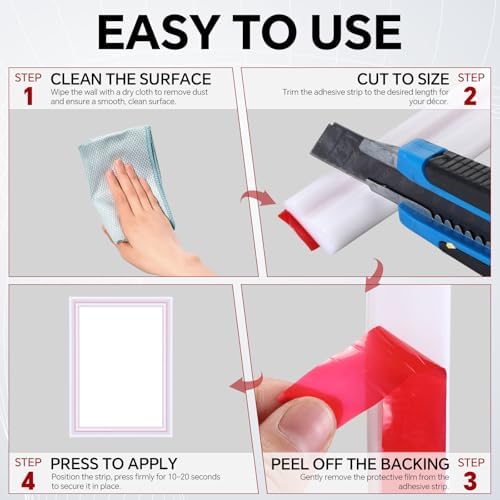 EASY TO USE

STEP 1 CLEAN THE SURFACE
Wipe the wall with a dry cloth to remove dust and ensure a smooth, clean surface.

CUT TO SIZE STEP 2
Trim the adhesive strip to the desired length for your décor.

STEP 4 PRESS TO APPLY
Position the strip, press firmly for 10–20 seconds to secure it in place.

PEEL OFF THE BACKING STEP 3
Gently remove the protective film from the adhesive strip.