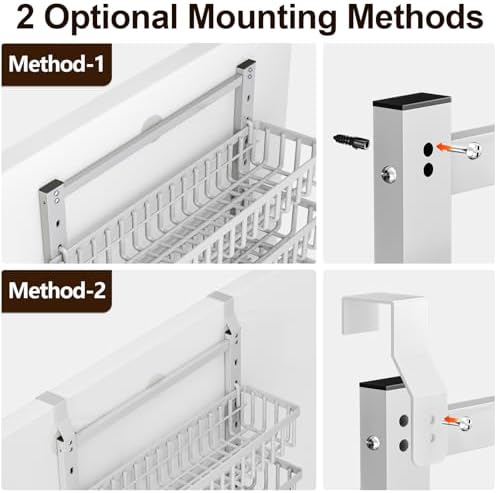 2 Optional Mounting Methods

Method-1

Method-2