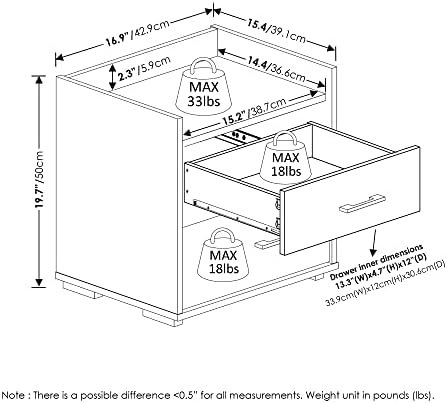 16.9"/42.9cm

15.4/39.1cm

2.3"/5.9cm

14.4/36.6cm

MAX 33lbs

15.2"/38.7cm

19.7"/50cm

MAX 18lbs

MAX 18lbs

Drawer inner dimensions
13.3"(W)x4.7"(H)x12"(D)
33.9cm(W)x12cm(H)x30.6cm(D)

Note : There is a possible difference <0.5" for all measurements. Weight unit in pounds (lbs).