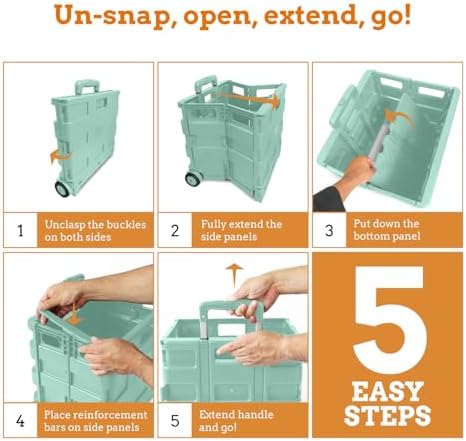 Un-snap, open, extend, go!

1 Unclasp the buckles on both sides

2 Fully extend the side panels

3 Put down the bottom panel

4 Place reinforcement bars on side panels

5 Extend handle and go!

5 EASY STEPS