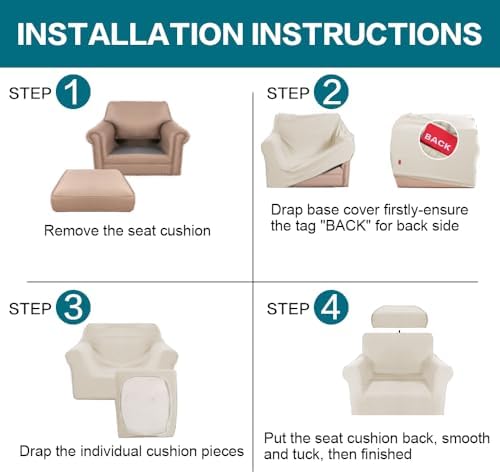 INSTALLATION INSTRUCTIONS

STEP 1

Remove the seat cushion

STEP 2

BACK

Drap base cover firstly-ensure the tag "BACK" for back side

STEP 3

Drap the individual cushion pieces

STEP 4

Put the seat cushion back, smooth and tuck, then finished