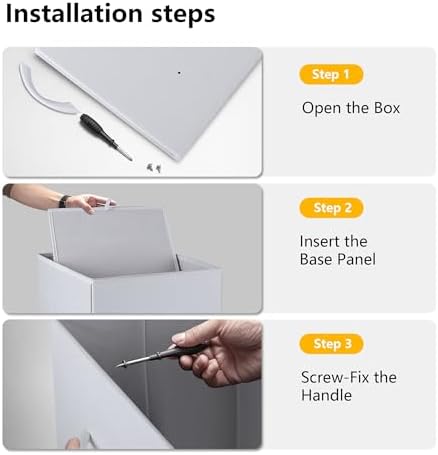 Installation steps

Step 1

Open the Box

Step 2

Insert the Base Panel

Step 3

Screw-Fix the Handle