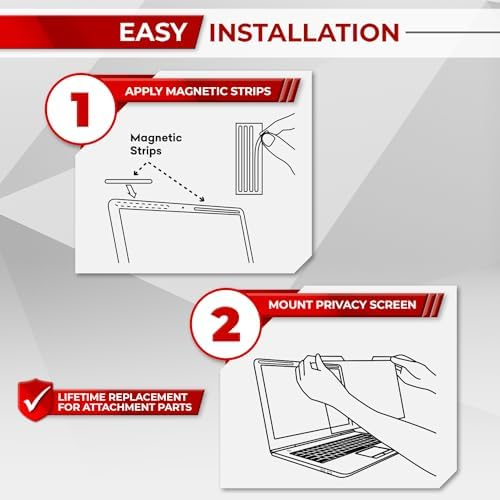 EASY INSTALLATION

1

APPLY MAGNETIC STRIPS

Magnetic Strips

2

MOUNT PRIVACY SCREEN

LIFETIME REPLACEMENT FOR ATTACHMENT PARTS