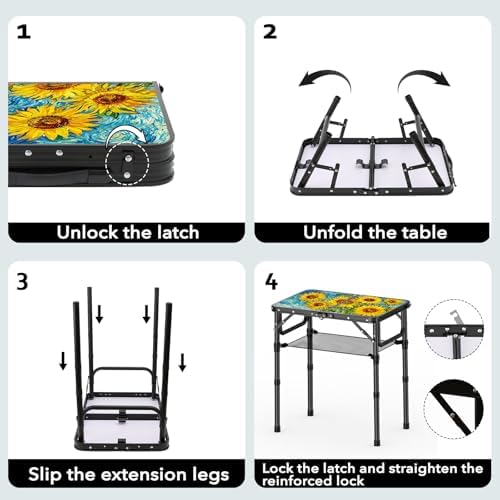 1

Unlock the latch

2

Unfold the table

3

Slip the extension legs

4

Lock the latch and straighten the reinforced lock