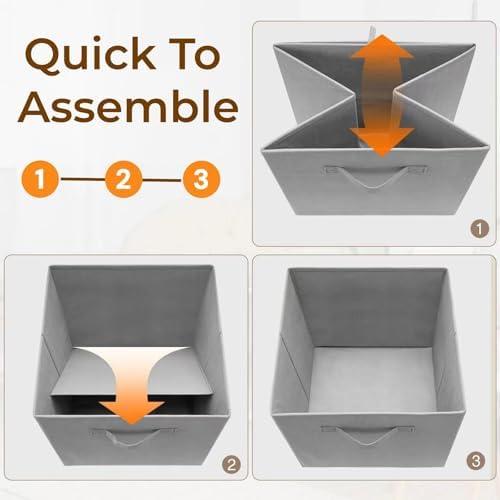 Quick To Assemble

1 2 3

1

2

3